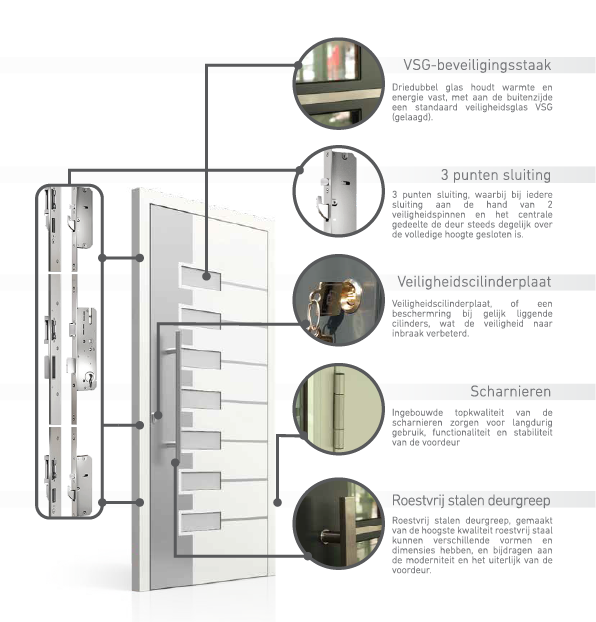 VSG-beveiligingsstaak

Driedubbel glas houdt warmte en energie vast, met aan de buitenzijde een standaard veiligheidsglas VSG (gelaagd).

3 punten sluiting

3 punten sluiting, waarbij bij iedere sluiting aan de hand van 2 veiligheidspinnen en het centrale gedeelte de deur steeds degelijk over de volledige hoogte gesloten is.

Veiligheidscilinderplaat

Veiligheidscilinderplaat, of een beschermring bij gelijk liggende cilinders, wat de veiligheid naar inbraak verbeterd.

Scharnieren

Ingebouwde topkwaliteit van de scharnieren zorgen voor langdurig gebruik, functionaliteit en stabiliteit van de voordeur

Roestvrij stalen deurgreep

Roestvrij stalen deurgreep, gemaakt van de hoogste kwaliteit roestvrij staal kunnen verschillende vormen en dimensies hebben, en bijdragen aan de moderniteit en het uiterlijk van de voordeur.